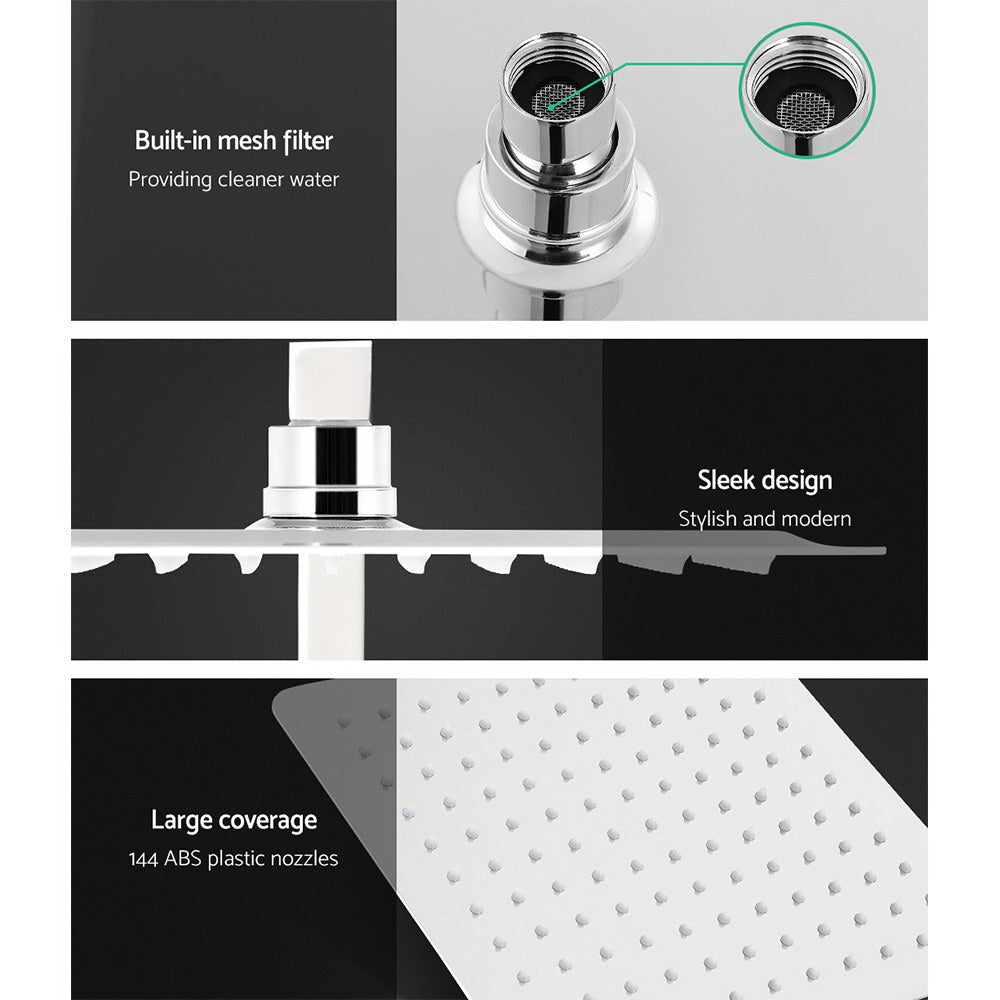 Built-in mesh filter
Providing cleaner water

Sleek design
Stylish and modern

Large coverage
144 ABS plastic nozzles