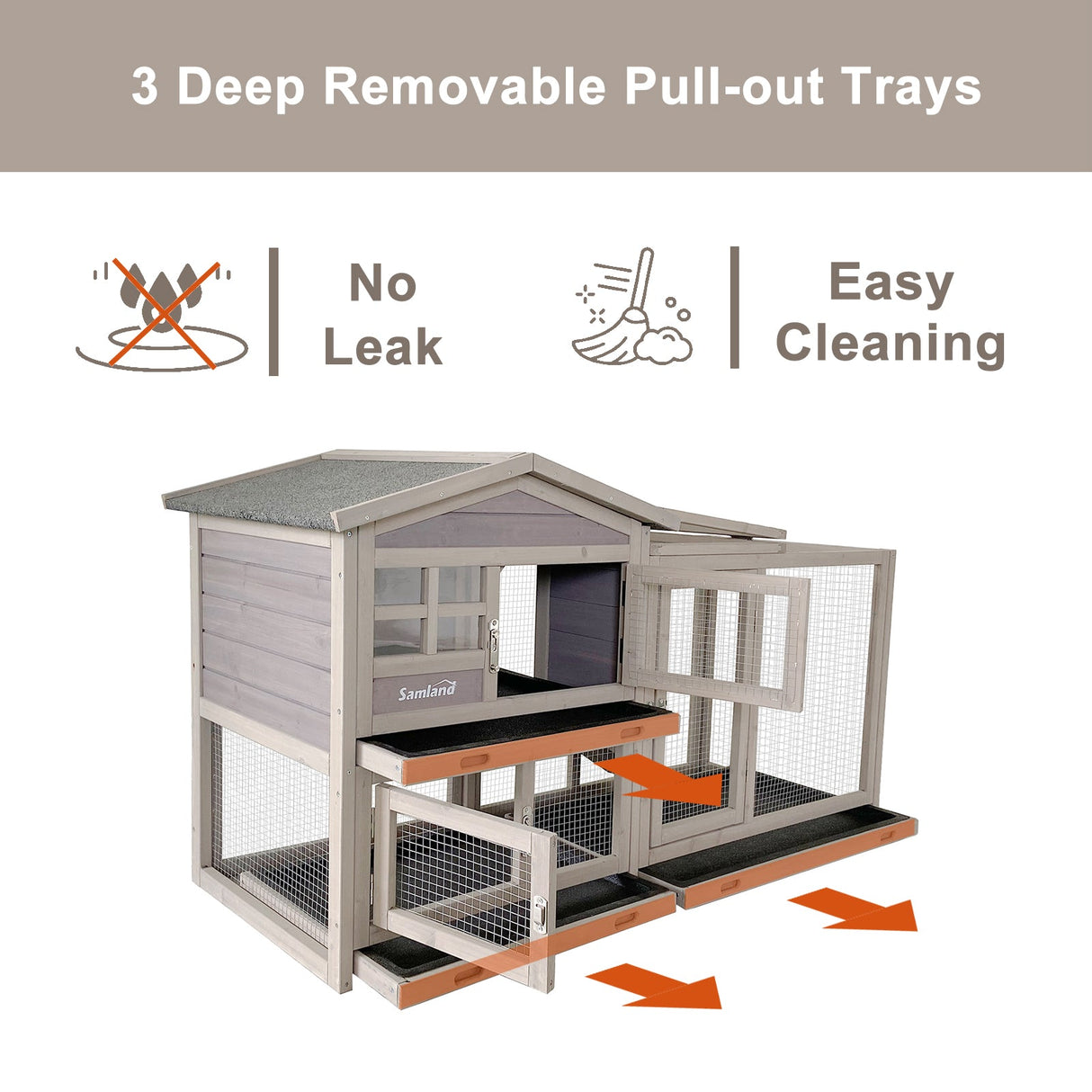 3 Deep Removable Pull-out Trays

No Leak

Easy Cleaning

Samland