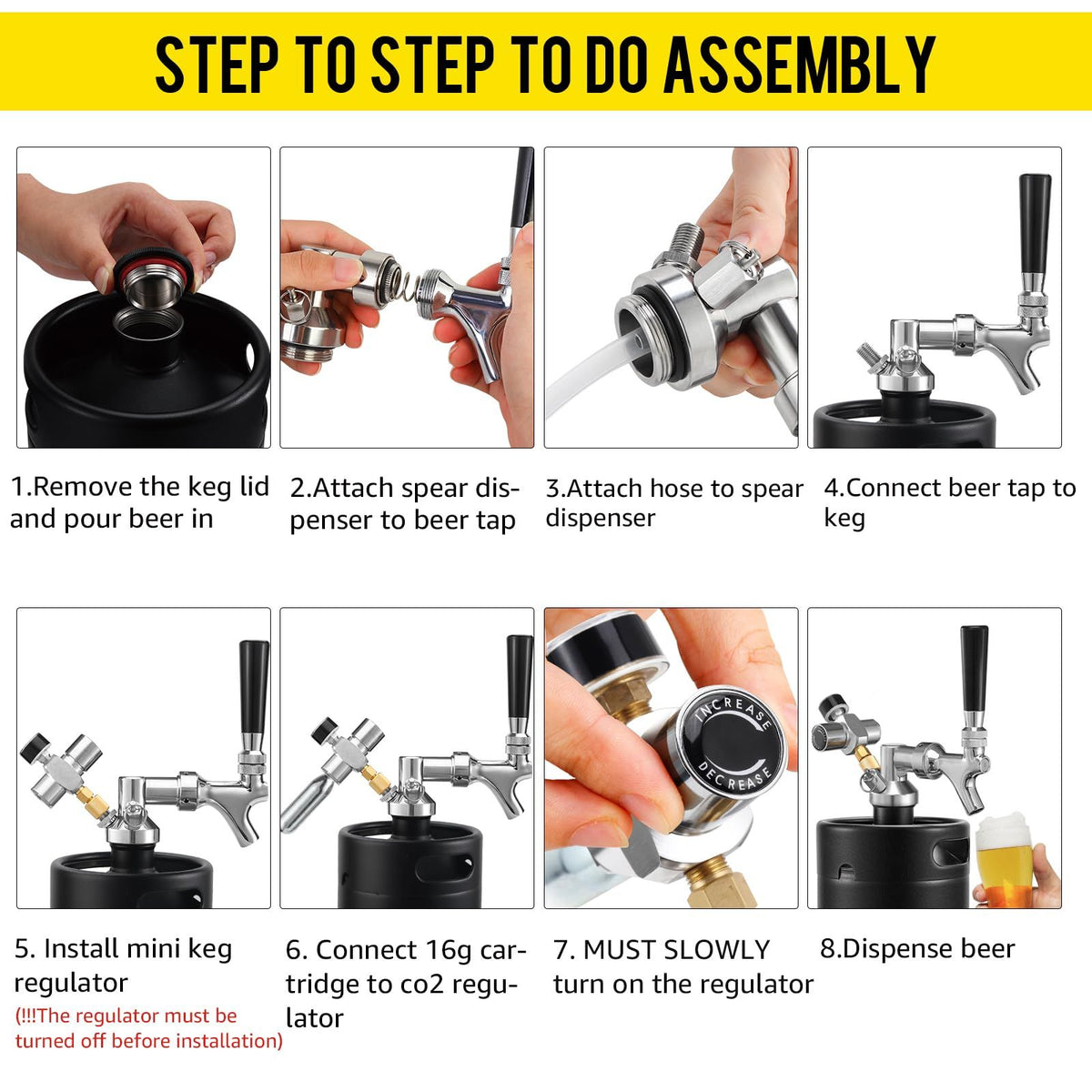 STEP TO STEP TO DO ASSEMBLY

1.Remove the keg lid and pour beer in

2.Attach spear dispenser to beer tap

3.Attach hose to spear dispenser

4.Connect beer tap to keg

5. Install mini keg regulator

(!!!The regulator must be turned off before installation)

6. Connect 16g cartridge to co2 regulator

INCREASE
DECREASE

7. MUST SLOWLY turn on the regulator

8.Dispense beer