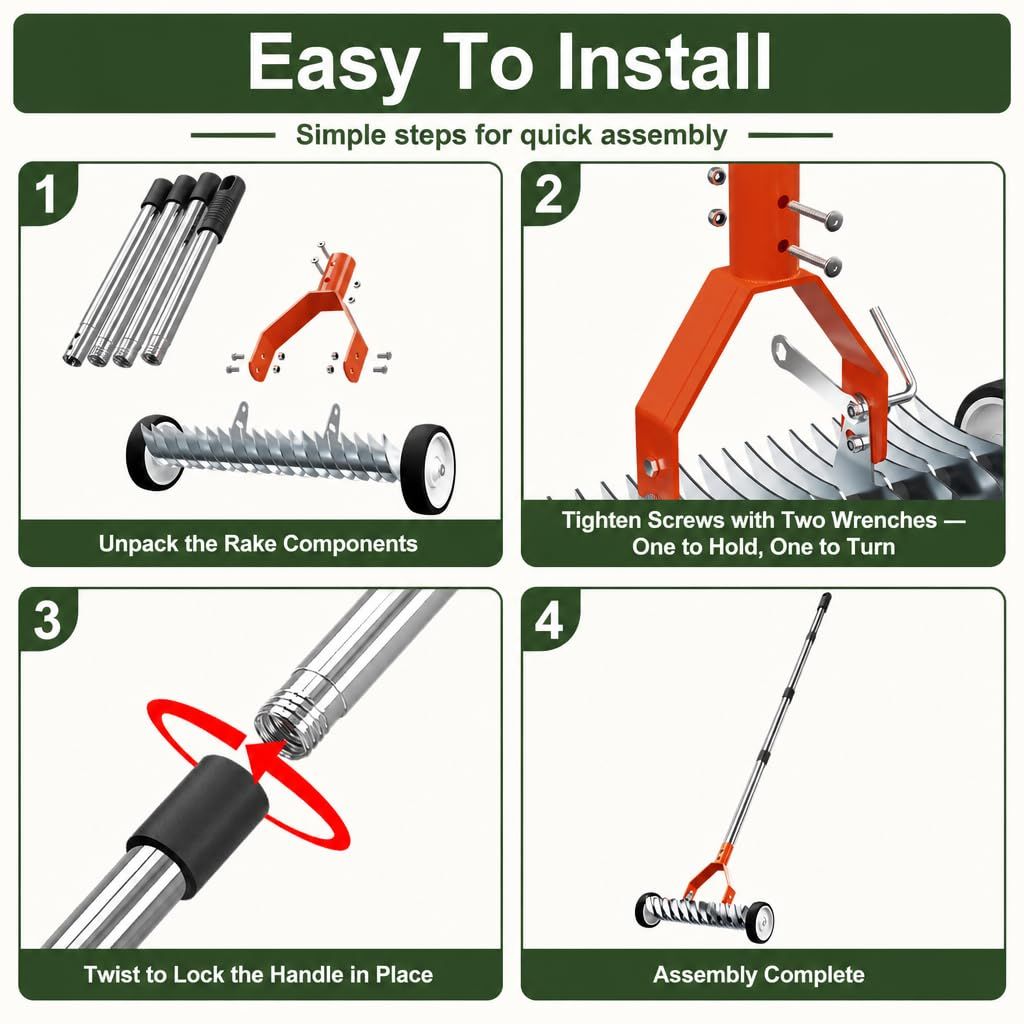 Easy To Install

Simple steps for quick assembly

1

Unpack the Rake Components

2

Tighten Screws with Two Wrenches — One to Hold, One to Turn

3

Twist to Lock the Handle in Place

4

Assembly Complete