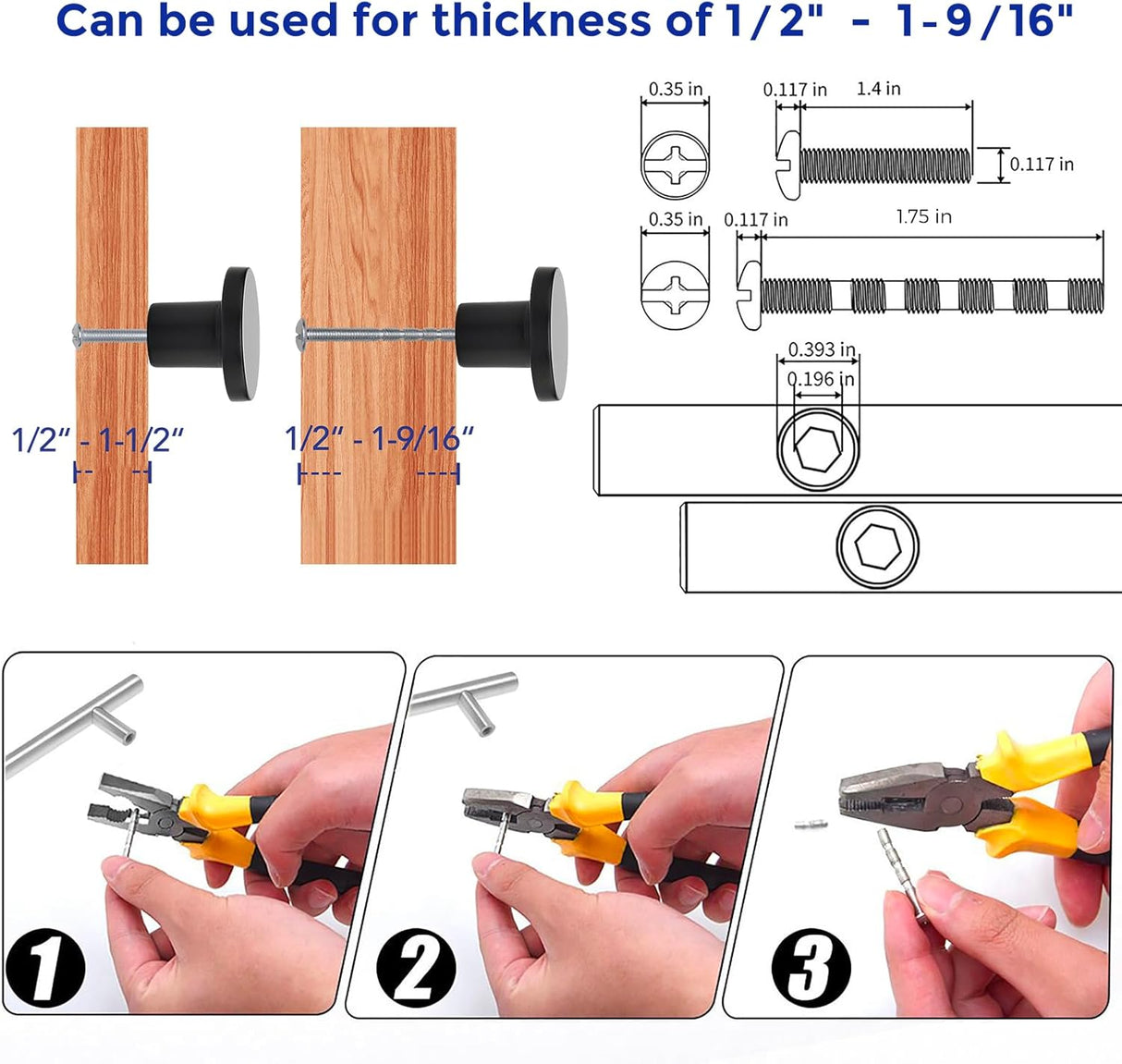 Can be used for thickness of 1/2" - 1-9/16"

1/2" - 1-1/2"

1/2" - 1-9/16"

0.35 in
0.117 in
1.4 in
0.117 in

0.35 in
0.117 in
1.75 in

0.393 in
0.196 in

1

2

3