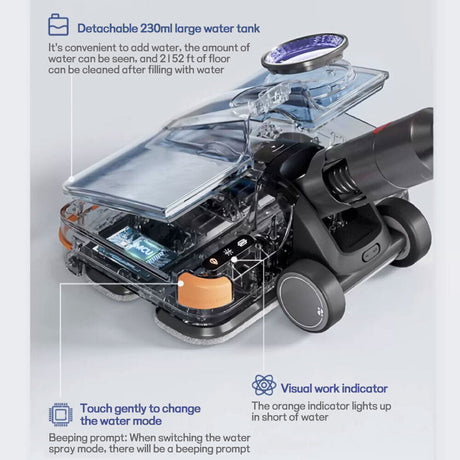 Detachable 230ml large water tank

It's convenient to add water, the amount of water can be seen, and 2152 ft of floor can be cleaned after filling with water

MCU

Visual work indicator

The orange indicator lights up in short of water

Touch gently to change the water mode

Beeping prompt: When switching the water spray mode, there will be a beeping prompt