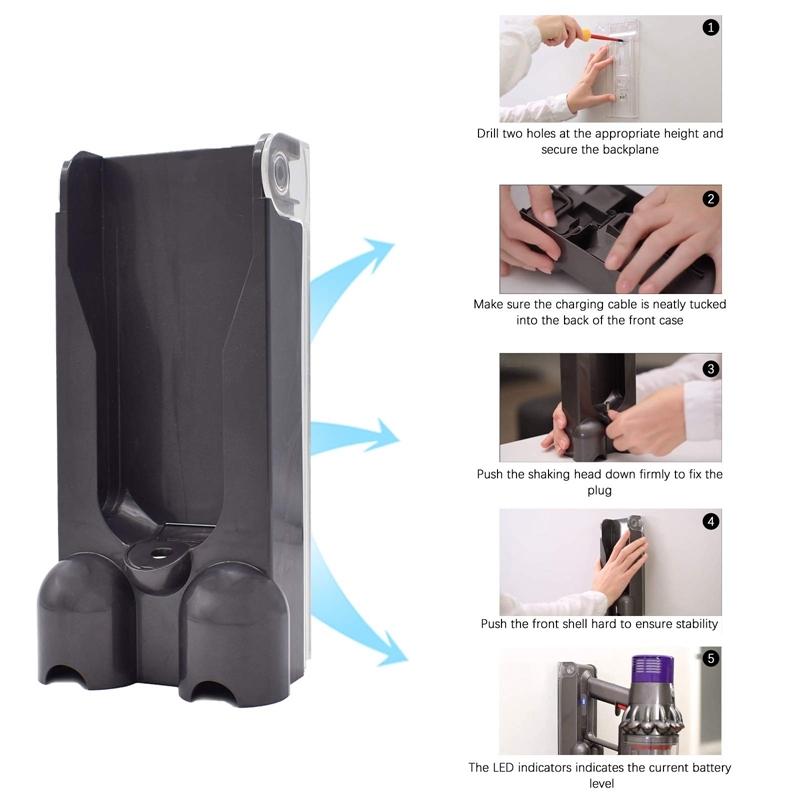 1
Drill two holes at the appropriate height and secure the backplane

2
Make sure the charging cable is neatly tucked into the back of the front case

3
Push the shaking head down firmly to fix the plug

4
Push the front shell hard to ensure stability

5
The LED indicators indicates the current battery level