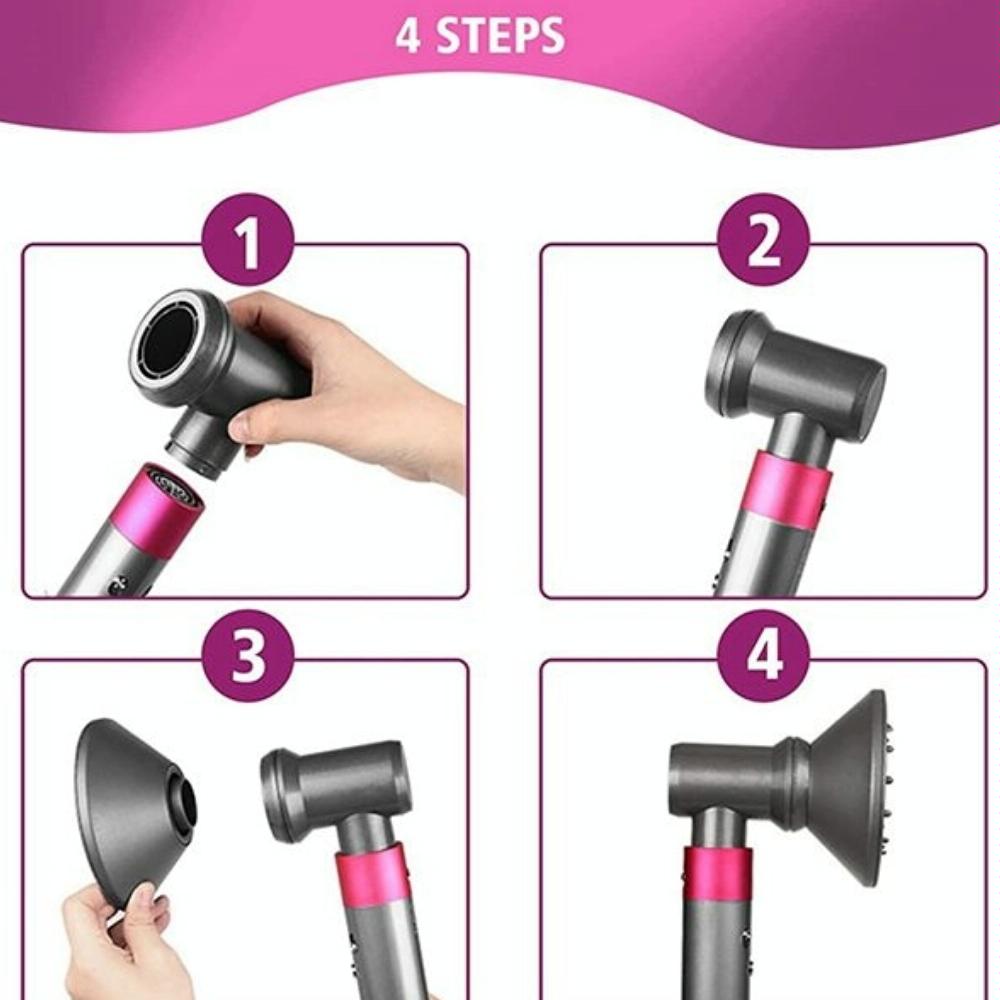 4 STEPS

1

2

3

4