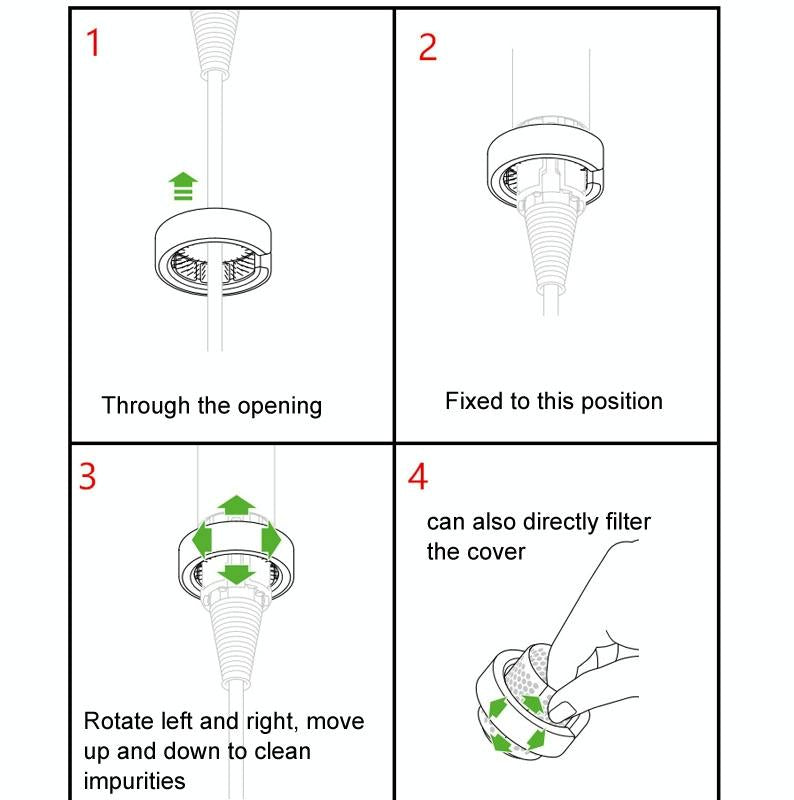 1

Through the opening

2

Fixed to this position

3

Rotate left and right, move up and down to clean impurities

4

can also directly filter the cover