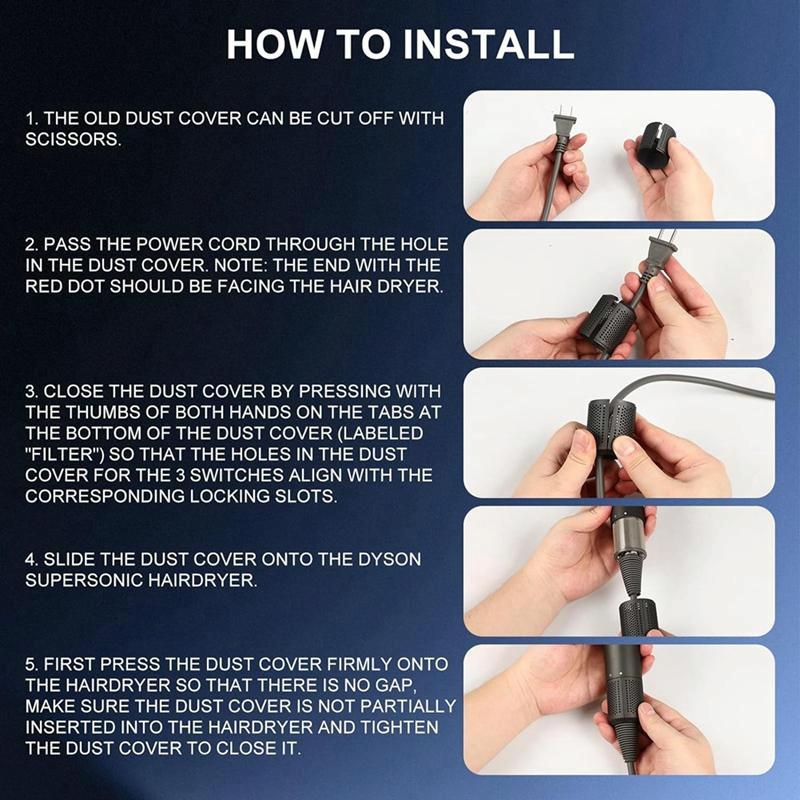 HOW TO INSTALL

1. THE OLD DUST COVER CAN BE CUT OFF WITH SCISSORS.

2. PASS THE POWER CORD THROUGH THE HOLE IN THE DUST COVER. NOTE: THE END WITH THE RED DOT SHOULD BE FACING THE HAIR DRYER.

3. CLOSE THE DUST COVER BY PRESSING WITH THE THUMBS OF BOTH HANDS ON THE TABS AT THE BOTTOM OF THE DUST COVER (LABELED "FILTER") SO THAT THE HOLES IN THE DUST COVER FOR THE 3 SWITCHES ALIGN WITH THE CORRESPONDING LOCKING SLOTS.

4. SLIDE THE DUST COVER ONTO THE DYSON SUPERSONIC HAIRDRYER.

5. FIRST PRESS THE DUST COVER FIRMLY ONTO THE HAIRDRYER SO THAT THERE IS NO GAP, MAKE SURE THE DUST COVER IS NOT PARTIALLY INSERTED INTO THE HAIRDRYER AND TIGHTEN THE DUST COVER TO CLOSE IT.