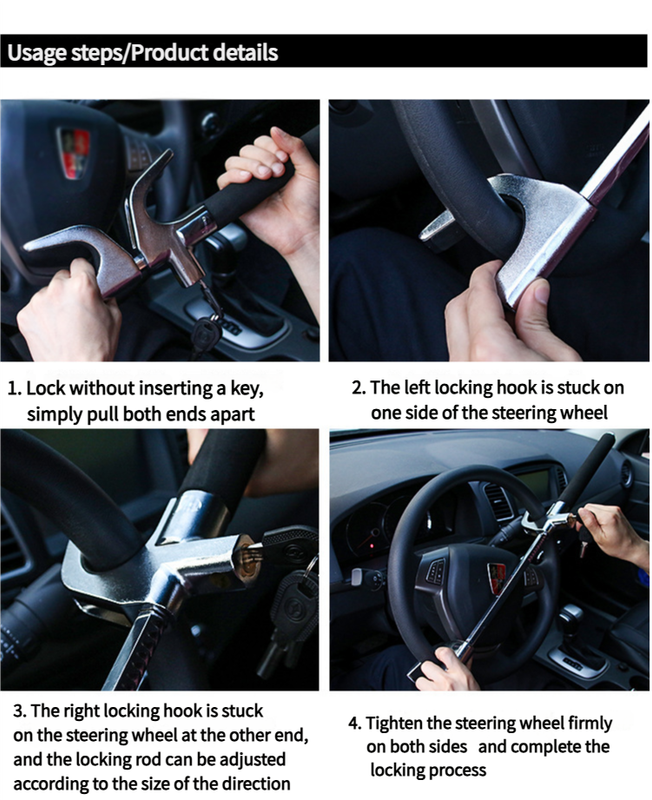 Usage steps/Product details

1. Lock without inserting a key, simply pull both ends apart

2. The left locking hook is stuck on one side of the steering wheel

3. The right locking hook is stuck on the steering wheel at the other end, and the locking rod can be adjusted according to the size of the direction

4. Tighten the steering wheel firmly on both sides and complete the locking process