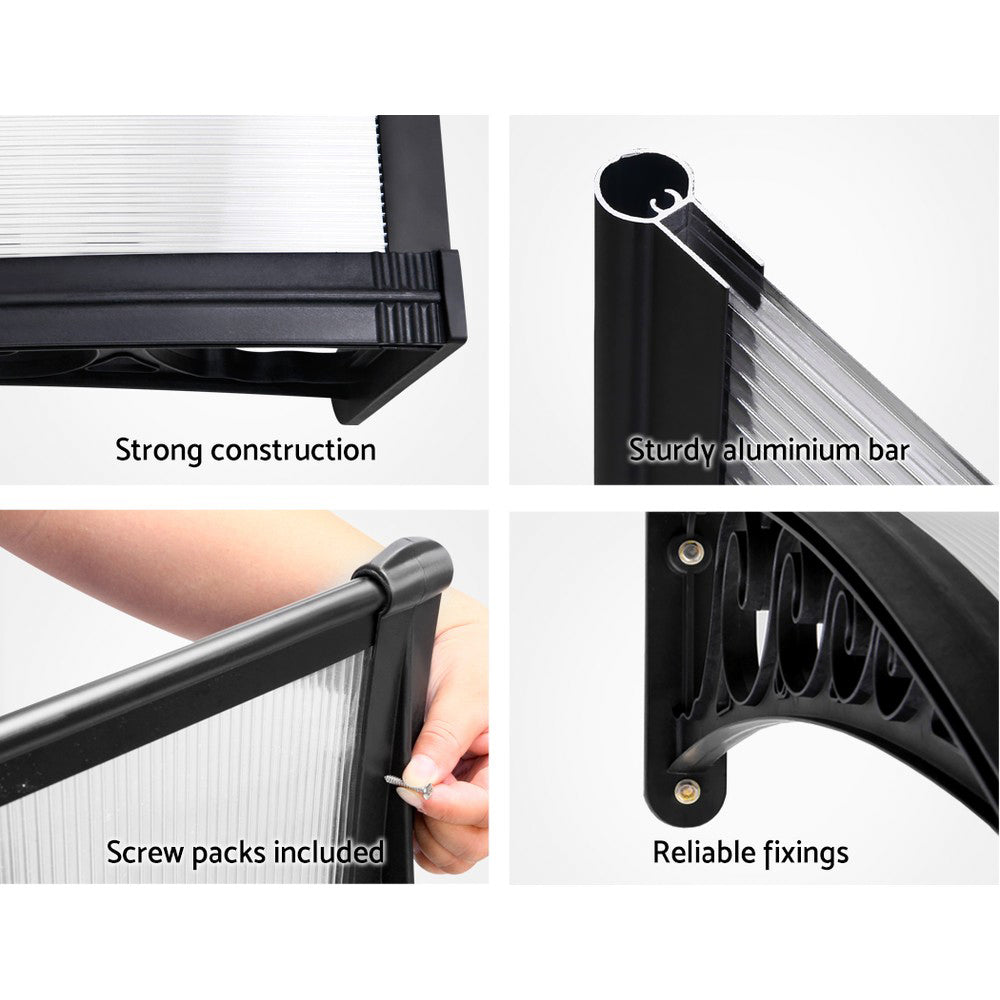 Strong construction

Sturdy aluminium bar

Screw packs included

Reliable fixings