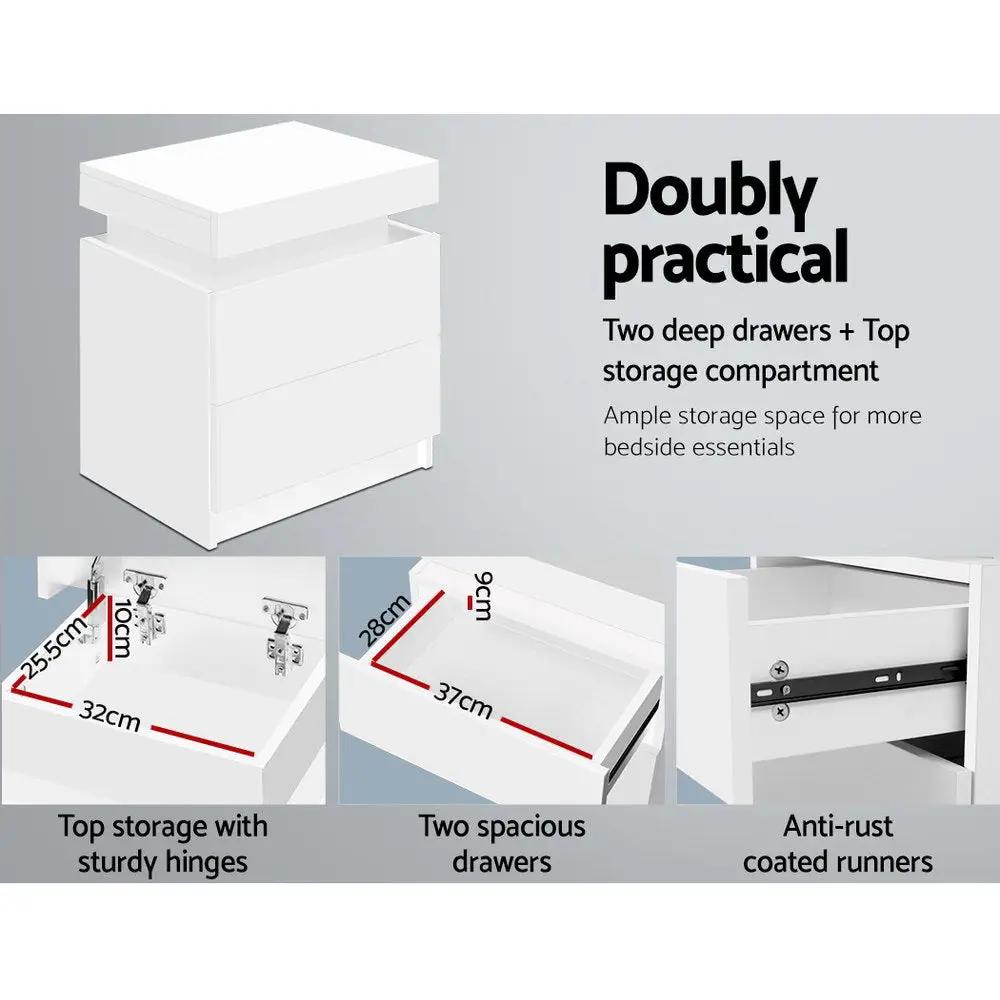 Doubly practical

Two deep drawers + Top storage compartment

Ample storage space for more bedside essentials

25.5cm
10cm
32cm

Top storage with sturdy hinges

28cm
9cm
37cm

Two spacious drawers

Anti-rust coated runners