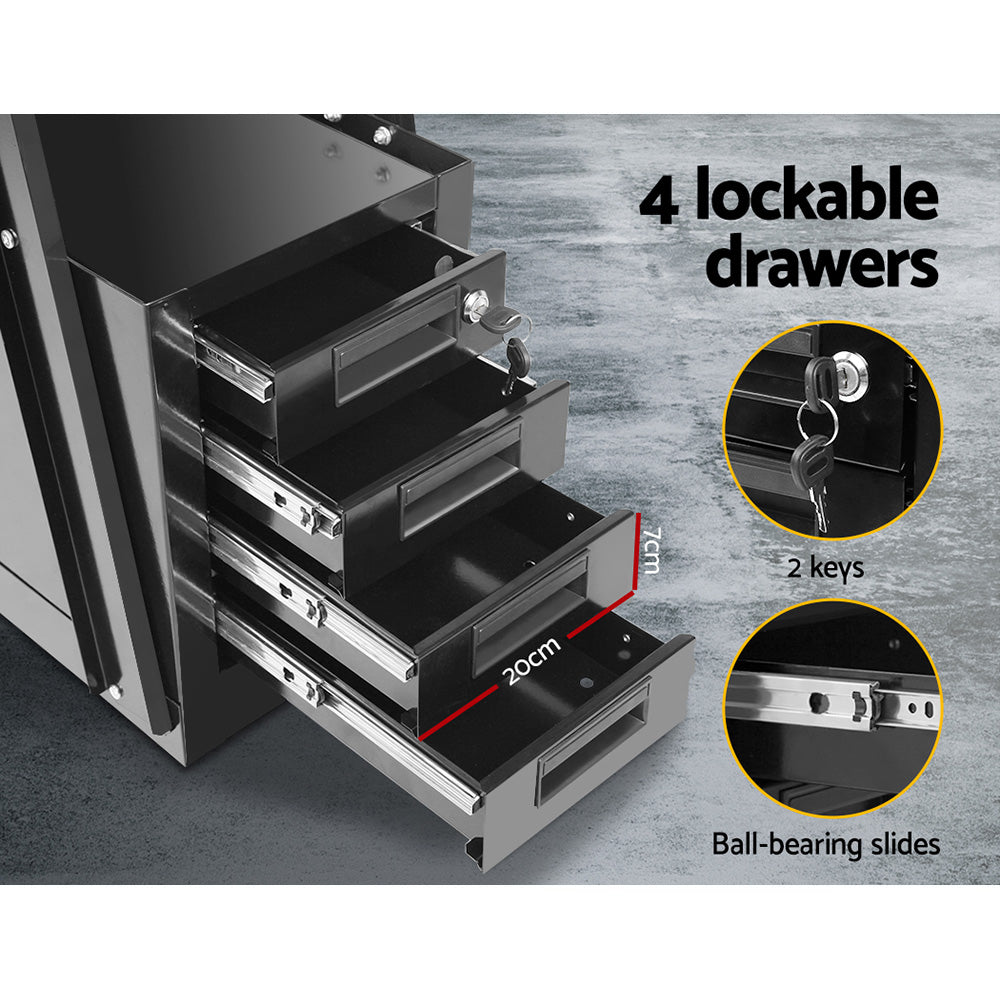 4 lockable drawers

7cm

20cm

2 keys

Ball-bearing slides