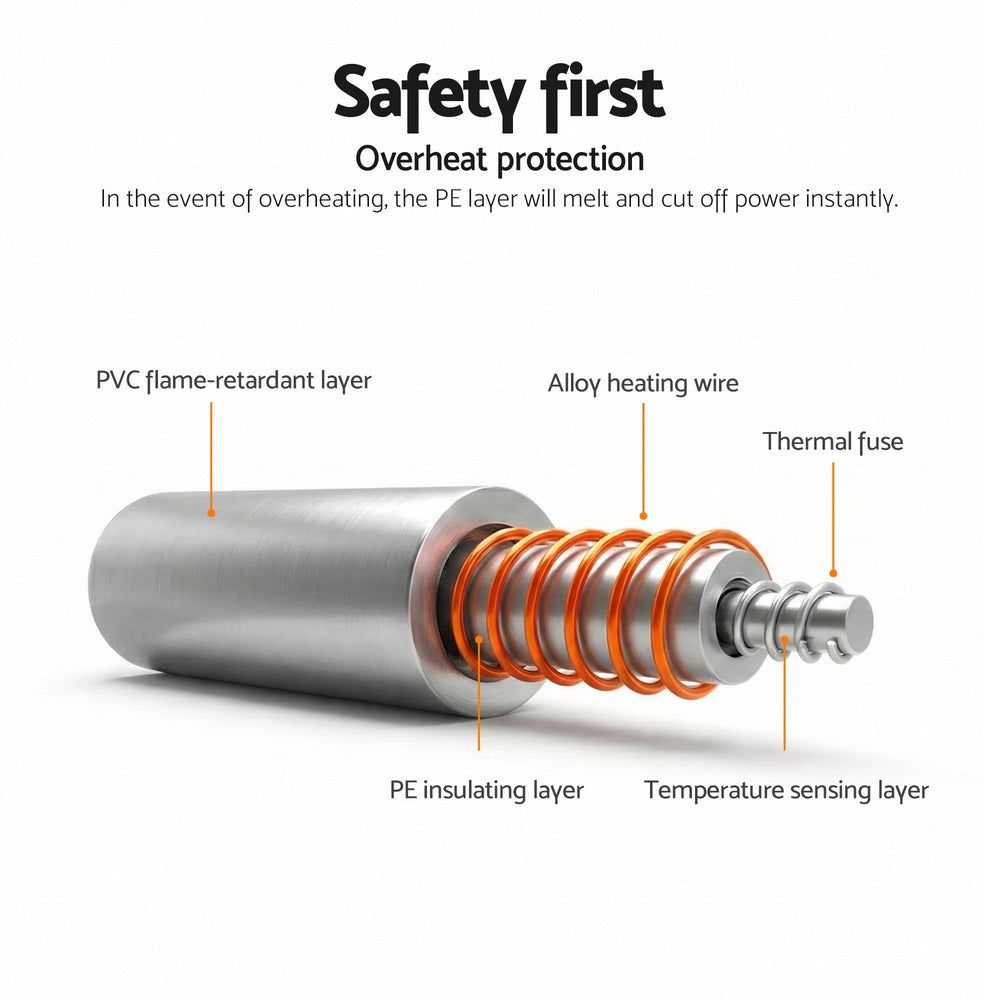 Safety first

Overheat protection

In the event of overheating, the PE layer will melt and cut off power instantly.

PVC flame-retardant layer

Alloy heating wire

Thermal fuse

PE insulating layer

Temperature sensing layer