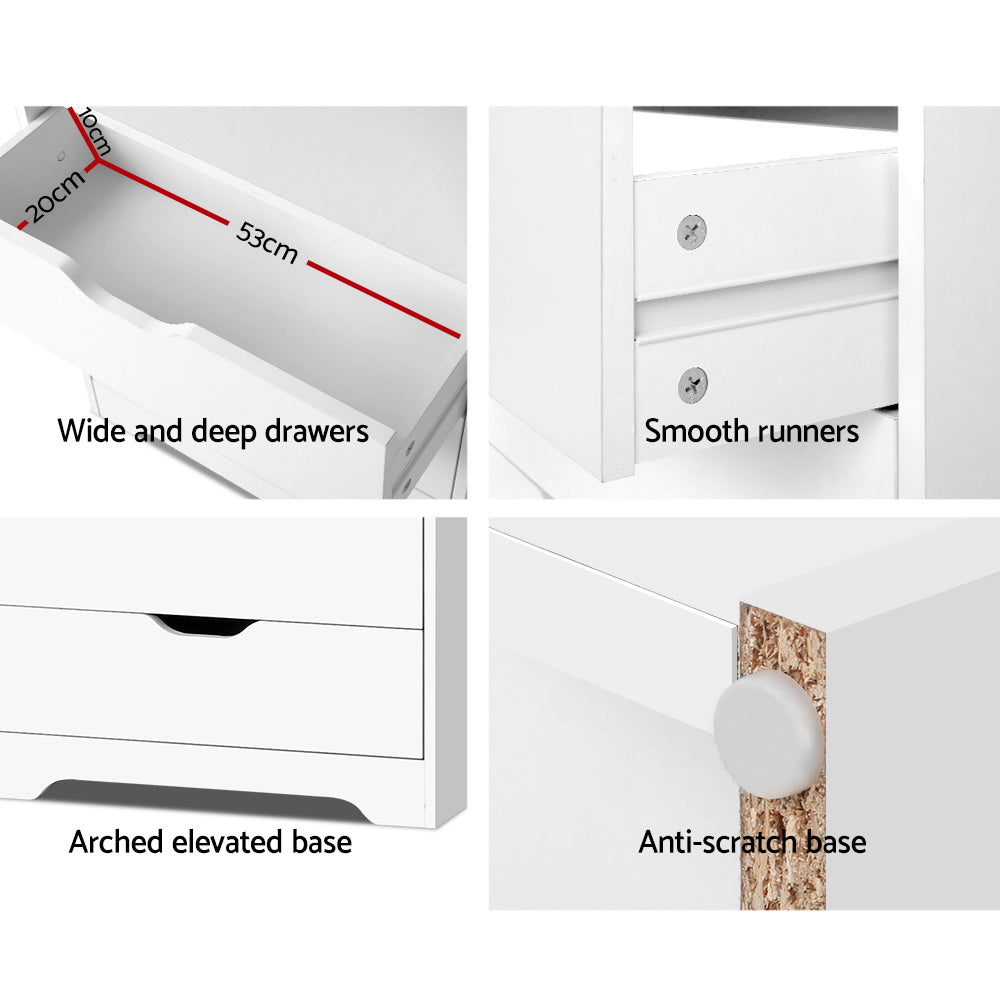 10cm
20cm
53cm
Wide and deep drawers

Smooth runners

Arched elevated base

Anti-scratch base