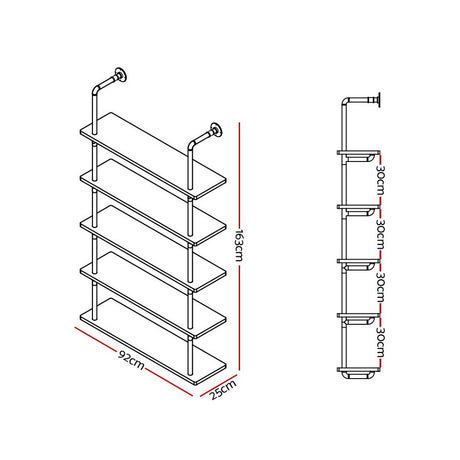 163cm

92cm

25cm

30cm

30cm

30cm

30cm