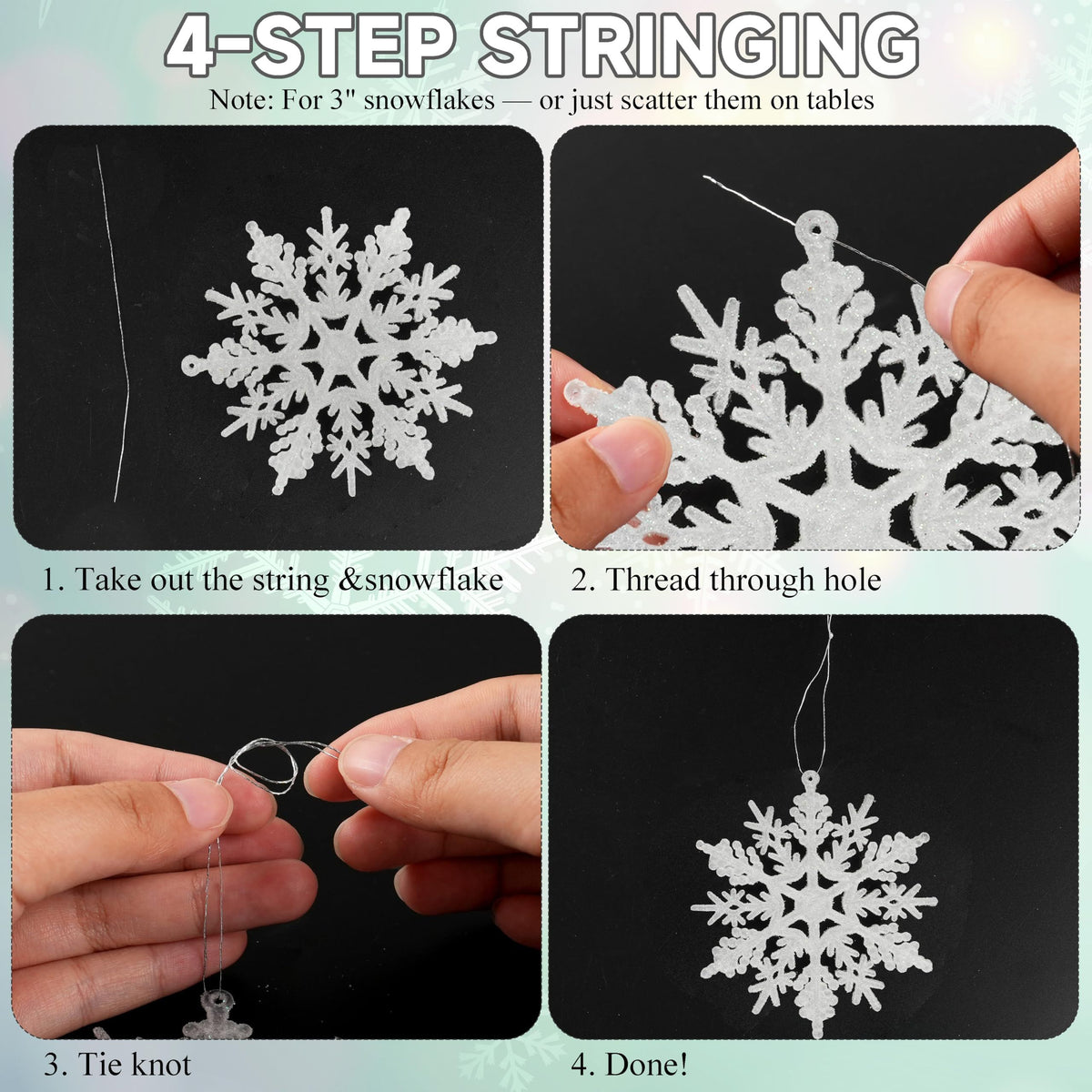 4-STEP STRINGING

Note: For 3" snowflakes — or just scatter them on tables

1. Take out the string &snowflake

2. Thread through hole

3. Tie knot

4. Done!