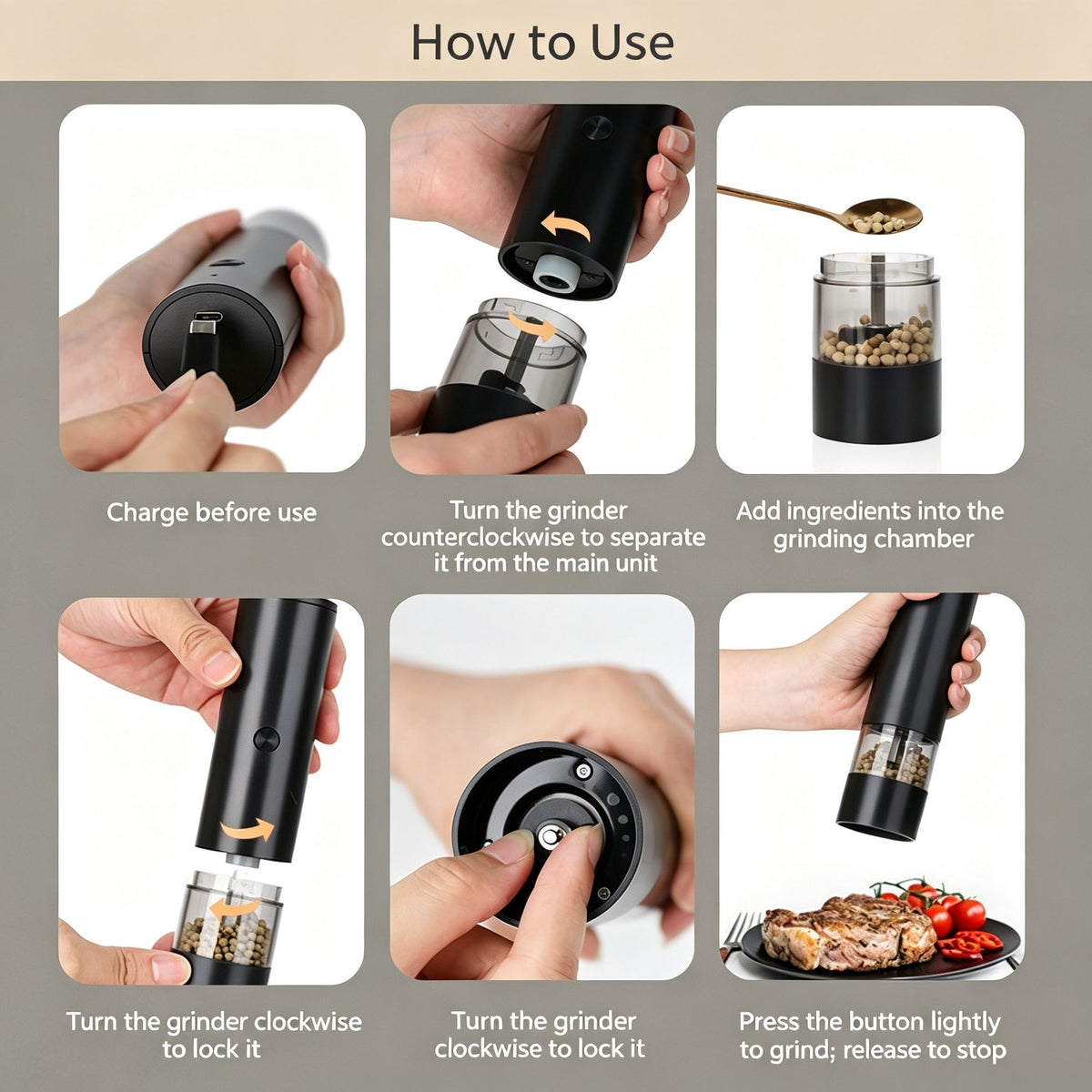 How to Use

Charge before use

Turn the grinder counterclockwise to separate it from the main unit

Add ingredients into the grinding chamber

Turn the grinder clockwise to lock it

Turn the grinder clockwise to lock it

Press the button lightly to grind; release to stop