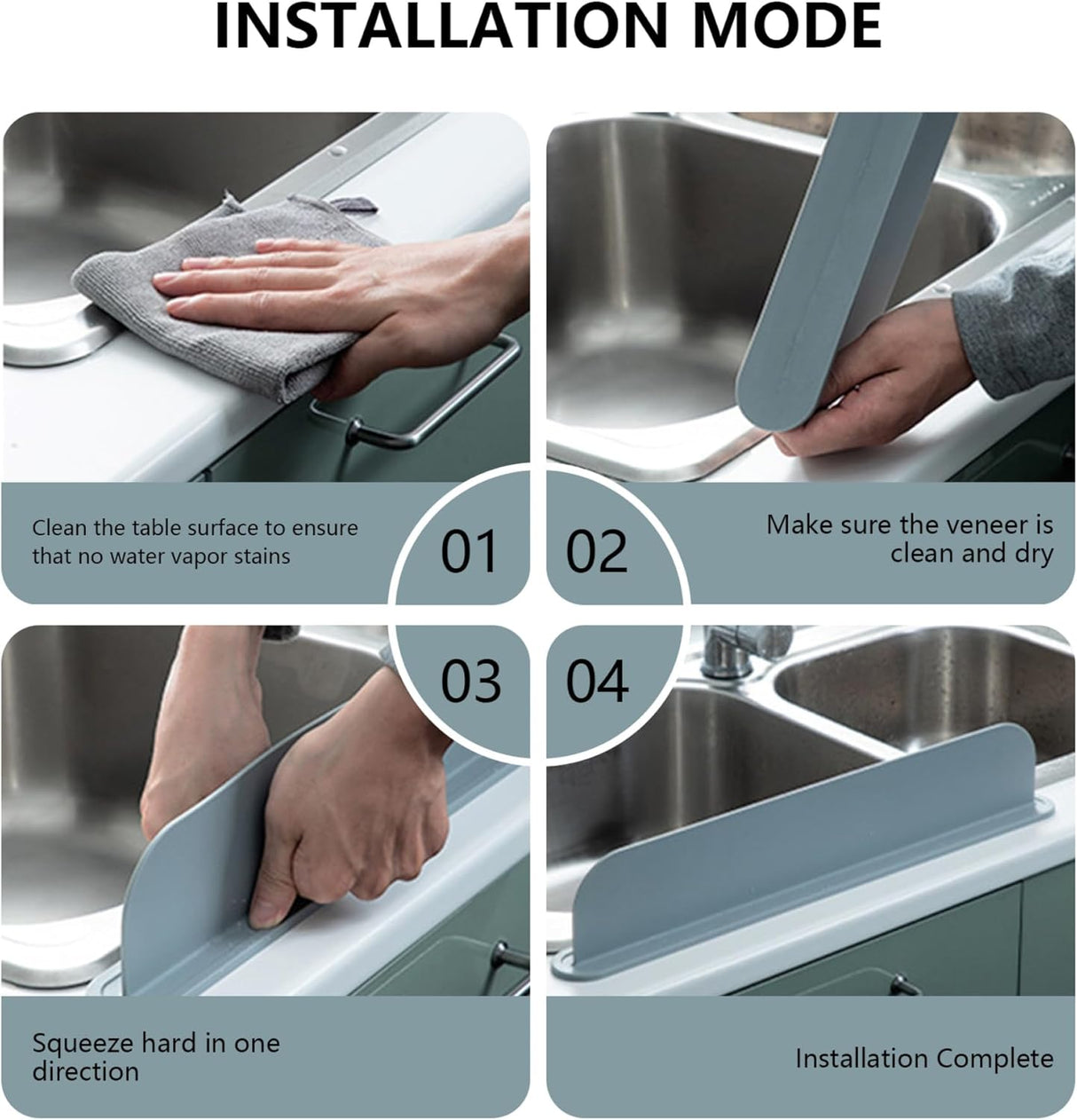 INSTALLATION MODE

Clean the table surface to ensure that no water vapor stains

01

02

Make sure the veneer is clean and dry

03

04

Squeeze hard in one direction

Installation Complete