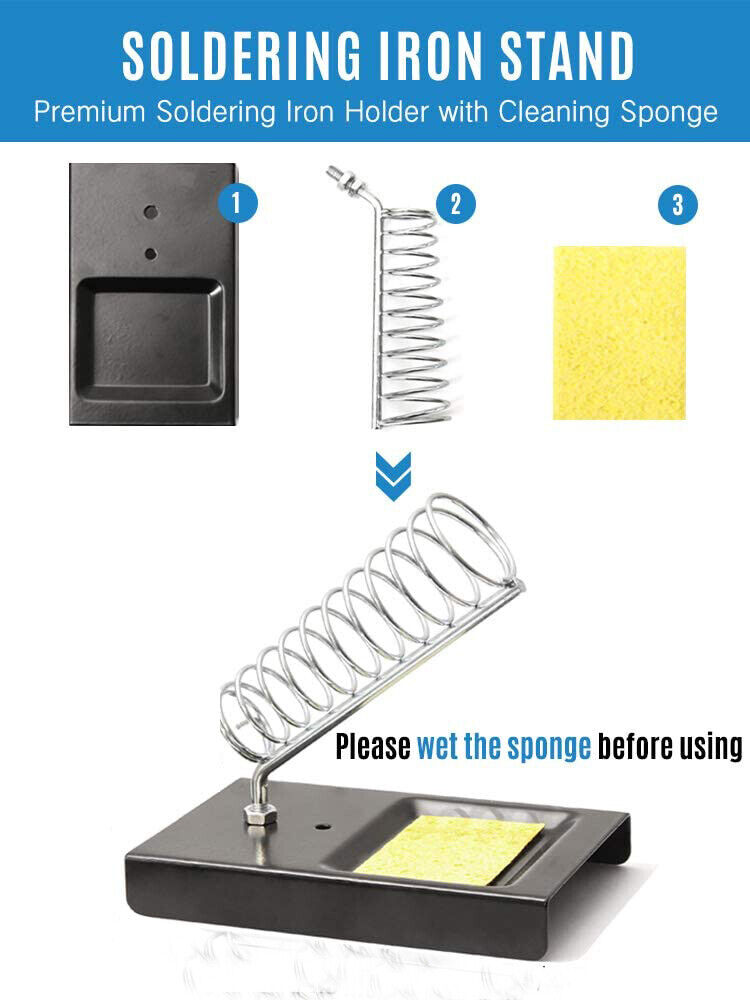 SOLDERING IRON STAND
Premium Soldering Iron Holder with Cleaning Sponge

1

2

3

Please wet the sponge before using