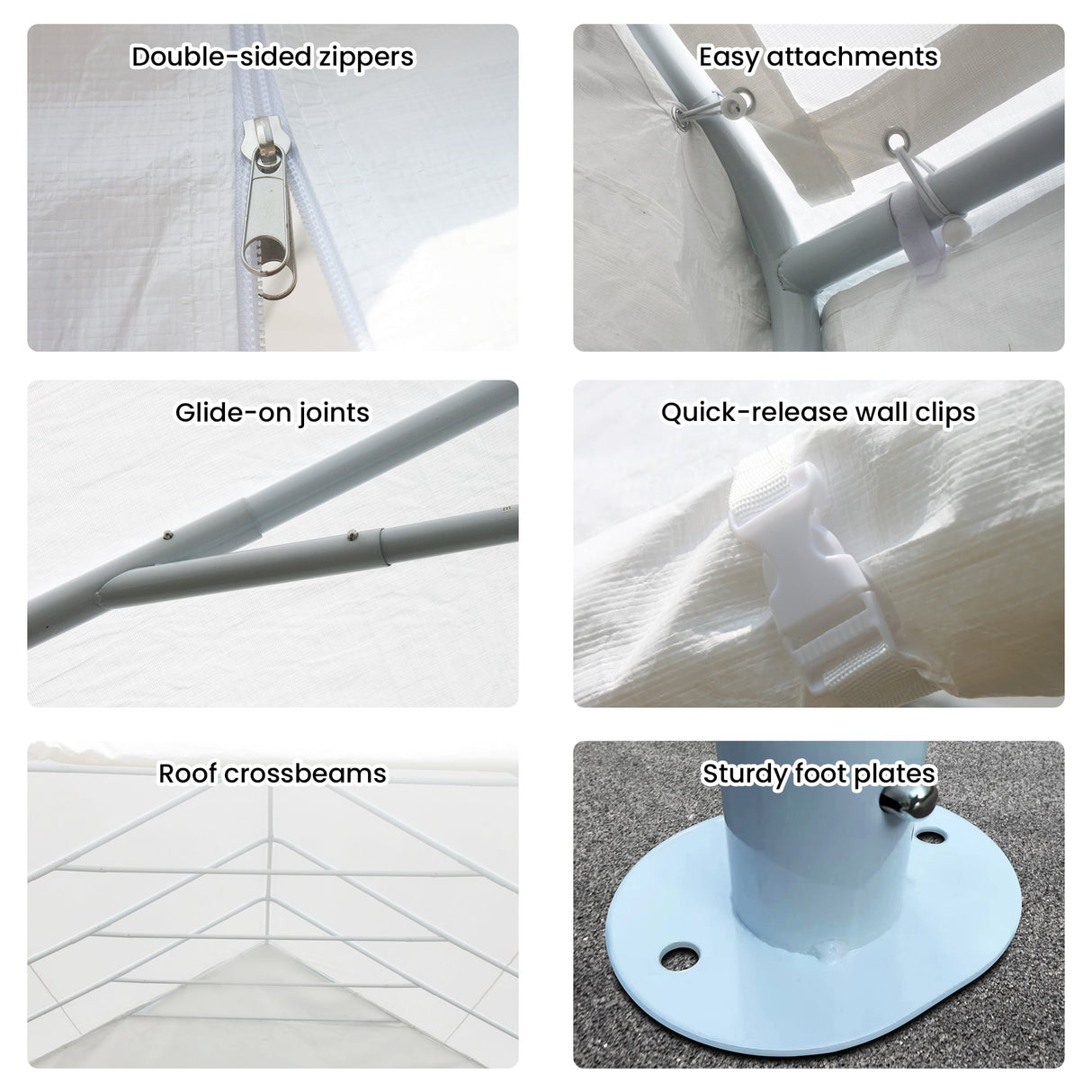 Double-sided zippers

Easy attachments

Glide-on joints

Quick-release wall clips

Roof crossbeams

Sturdy foot plates