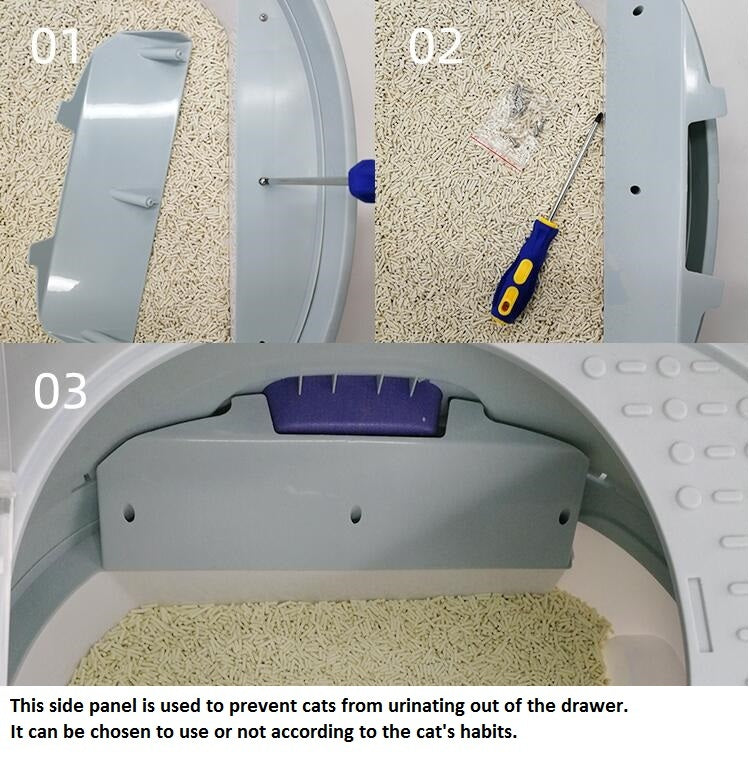 01

02

03

This side panel is used to prevent cats from urinating out of the drawer.
It can be chosen to use or not according to the cat's habits.