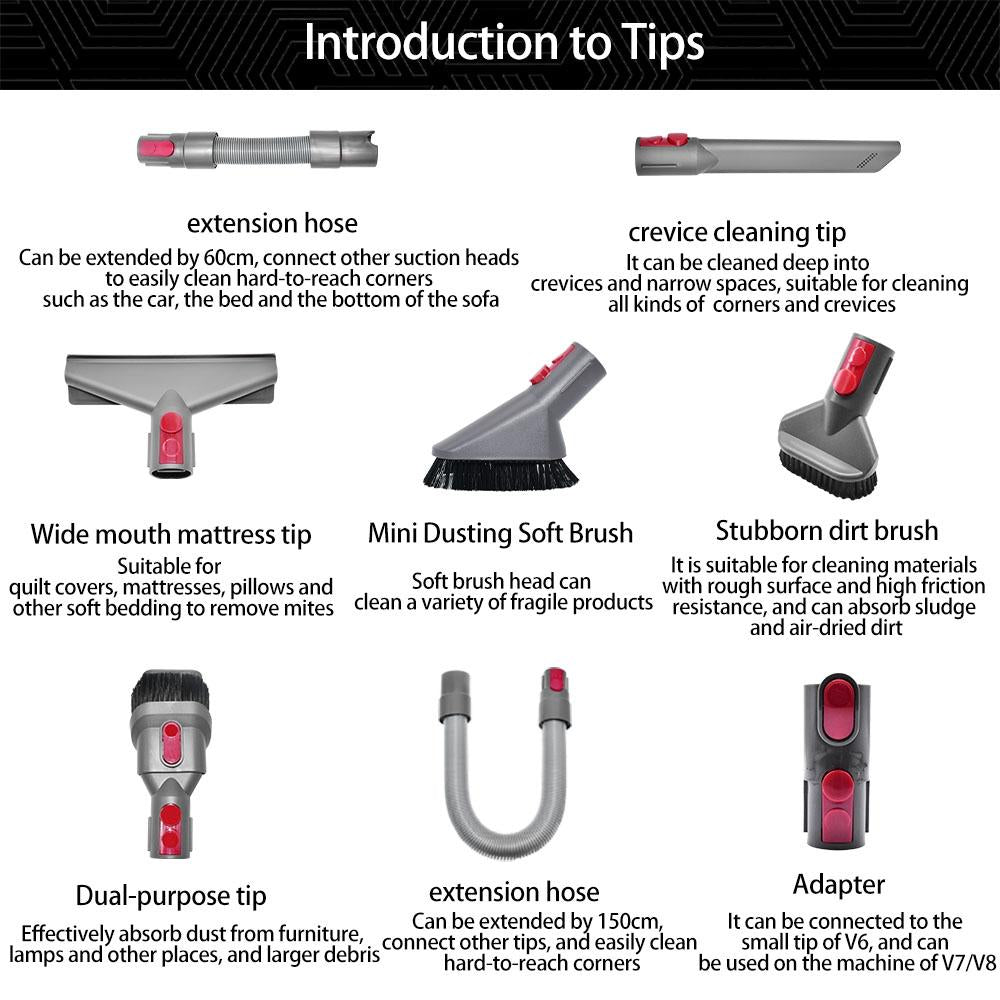 Introduction to Tips

extension hose
Can be extended by 60cm, connect other suction heads to easily clean hard-to-reach corners such as the car, the bed and the bottom of the sofa

crevice cleaning tip
It can be cleaned deep into crevices and narrow spaces, suitable for cleaning all kinds of corners and crevices

Wide mouth mattress tip
Suitable for quilt covers, mattresses, pillows and other soft bedding to remove mites

Mini Dusting Soft Brush
Soft brush head can clean a variety of fragile products

Stubborn dirt brush
It is suitable for cleaning materials with rough surface and high friction resistance, and can absorb sludge and air-dried dirt

Dual-purpose tip
Effectively absorb dust from furniture, lamps and other places, and larger debris

extension hose
Can be extended by 150cm, connect other tips, and easily clean hard-to-reach corners

Adapter
It can be connected to the small tip of V6, and can be used on the machine of V7/V8