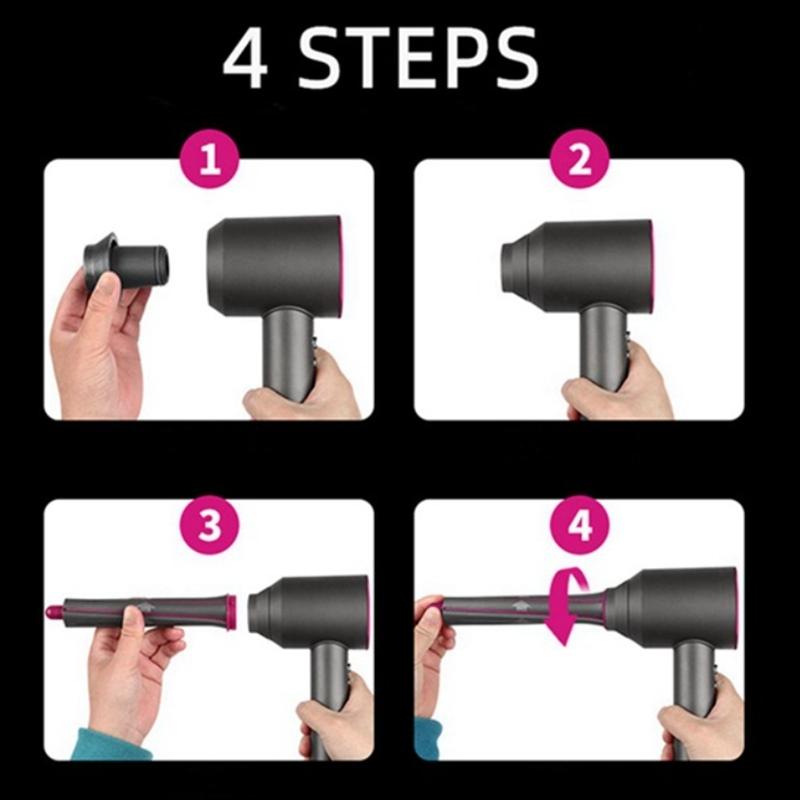 4 STEPS

1

2

3

4