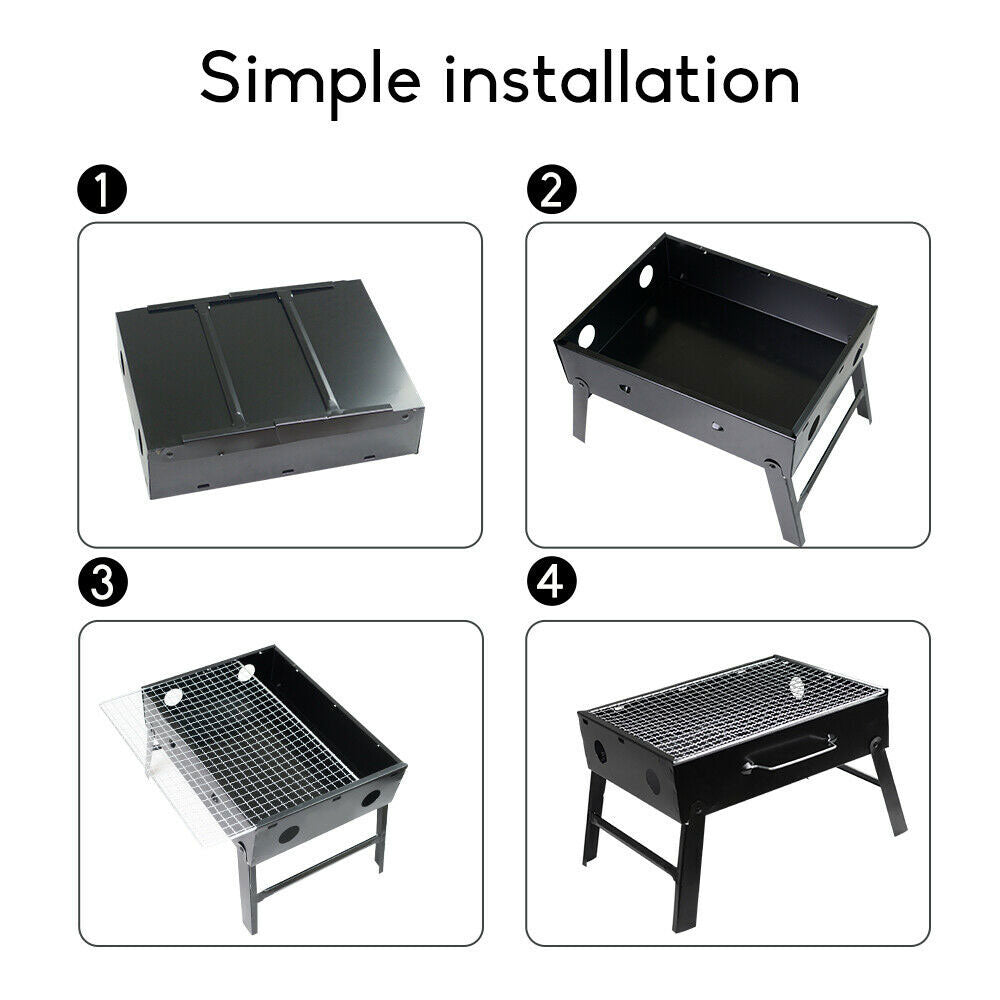 Simple installation

1

2

3

4