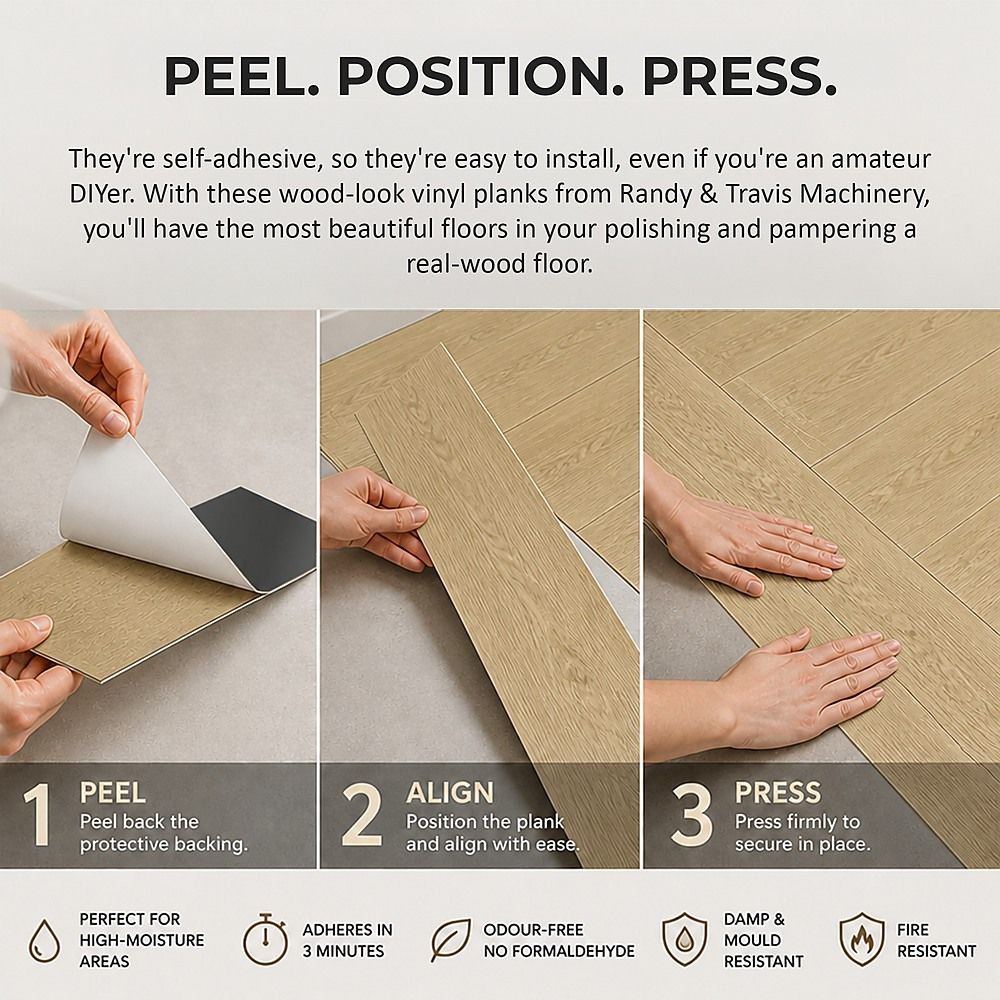 PEEL. POSITION. PRESS.

They're self-adhesive, so they're easy to install, even if you're an amateur DIYer. With these wood-look vinyl planks from Randy & Travis Machinery, you'll have the most beautiful floors in your polishing and pampering a real-wood floor.

1 PEEL
Peel back the protective backing.

2 ALIGN
Position the plank and align with ease.

3 PRESS
Press firmly to secure in place.

PERFECT FOR HIGH-MOISTURE AREAS

ADHERES IN 3 MINUTES

ODOUR-FREE NO FORMALDEHYDE

DAMP & MOULD RESISTANT

FIRE RESISTANT