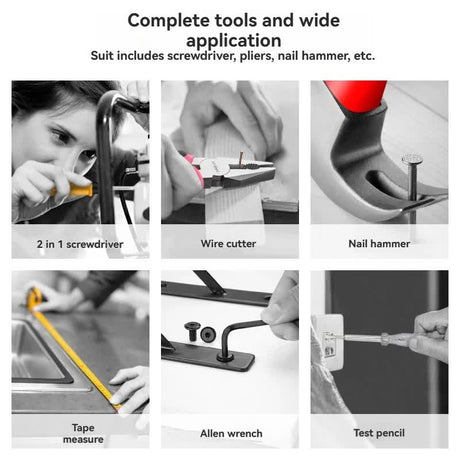 Complete tools and wide application
Suit includes screwdriver, pliers, nail hammer, etc.

2 in 1 screwdriver

Wire cutter

Nail hammer

Tape measure

Allen wrench

Test pencil