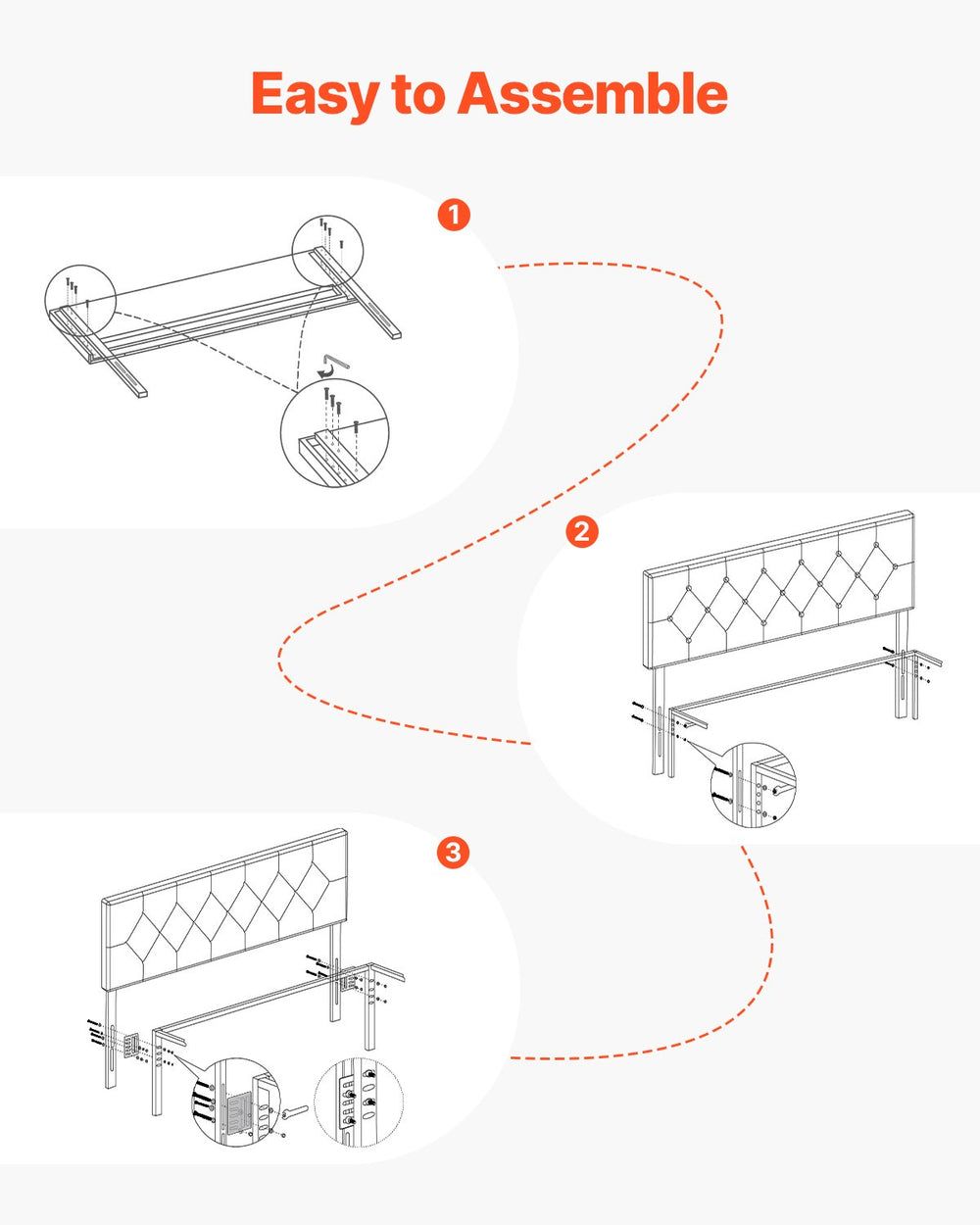 Easy to Assemble

1

2

3