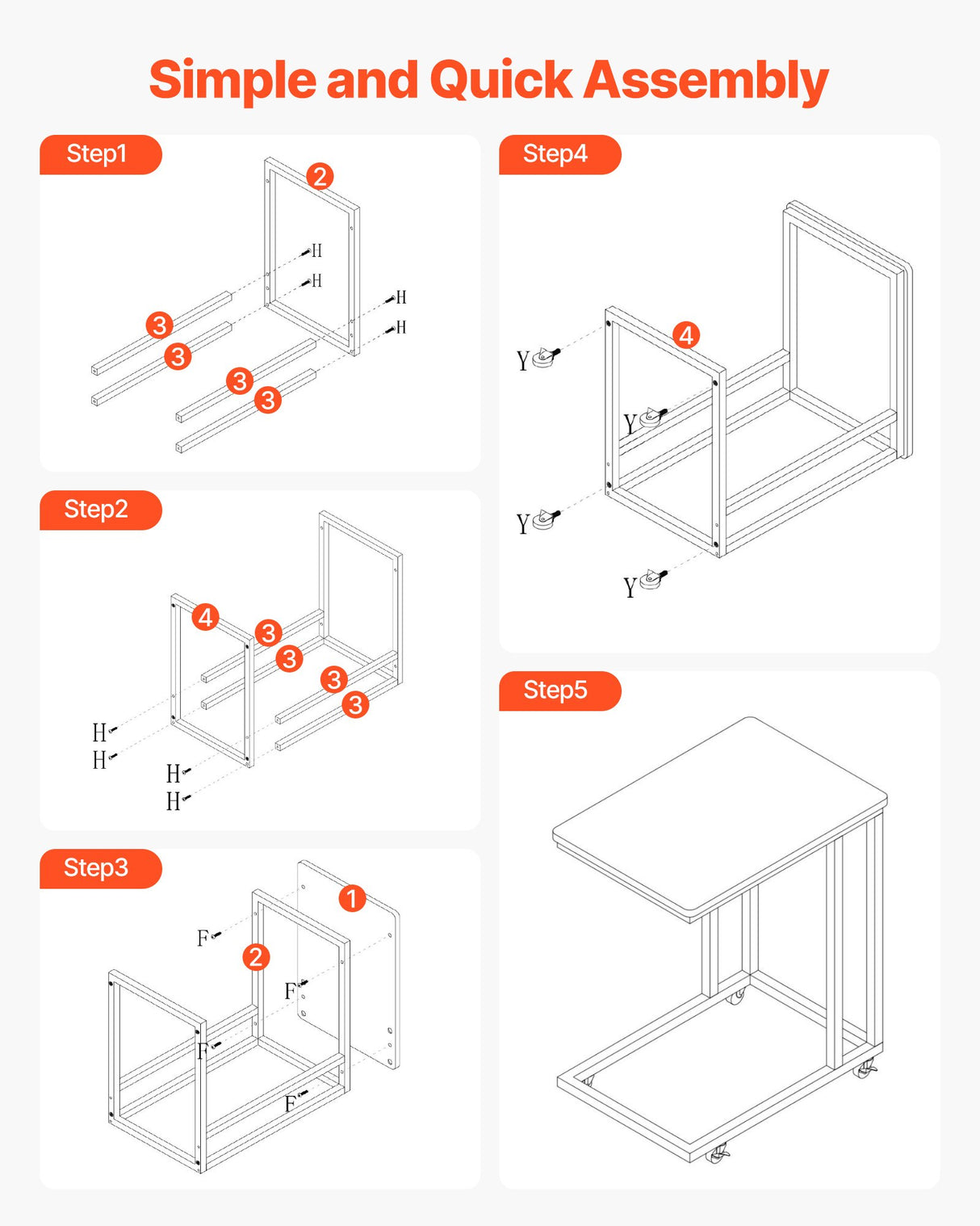 Simple and Quick Assembly

Step1

2
H
H
H
H
3
3
3
3

Step2

4
3
3
3
3
H
H
H
H

Step3

1
2
F
F
F
F

Step4

4
Y
Y
Y
Y

Step5