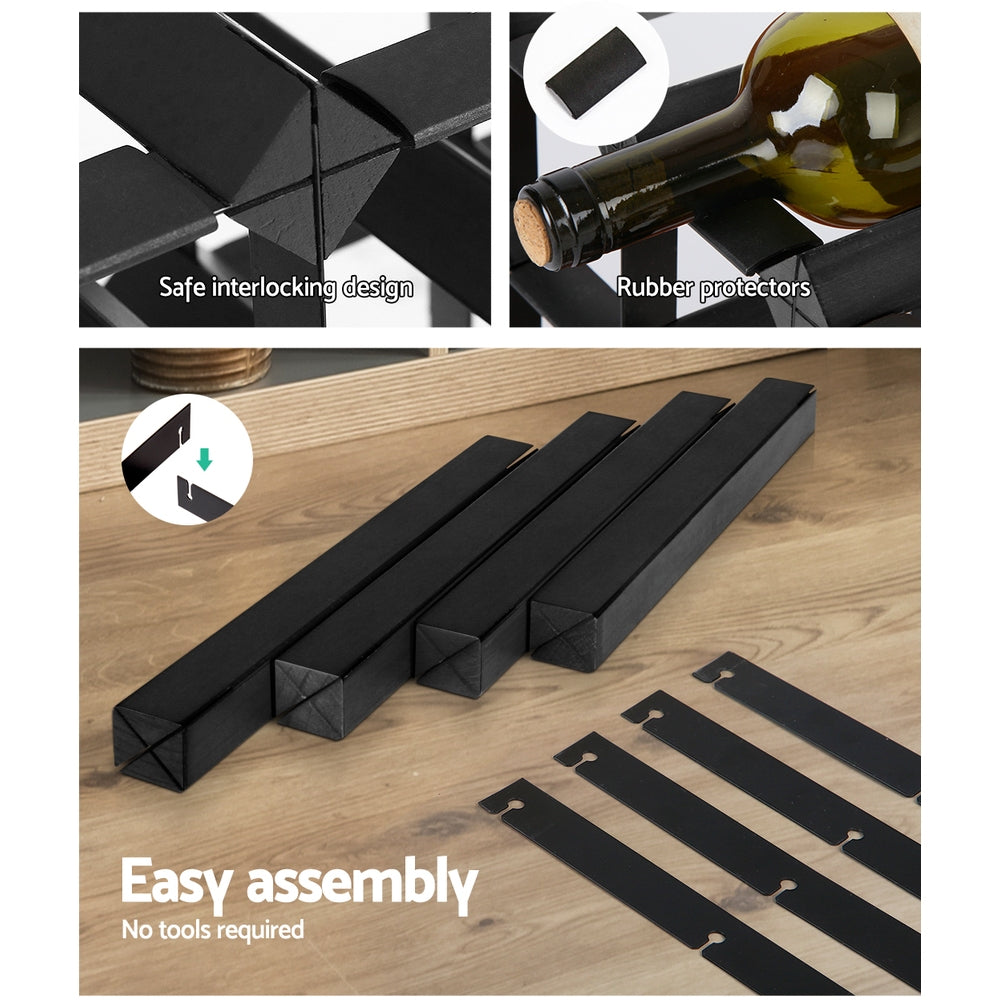 Safe interlocking design

Rubber protectors

Easy assembly
No tools required