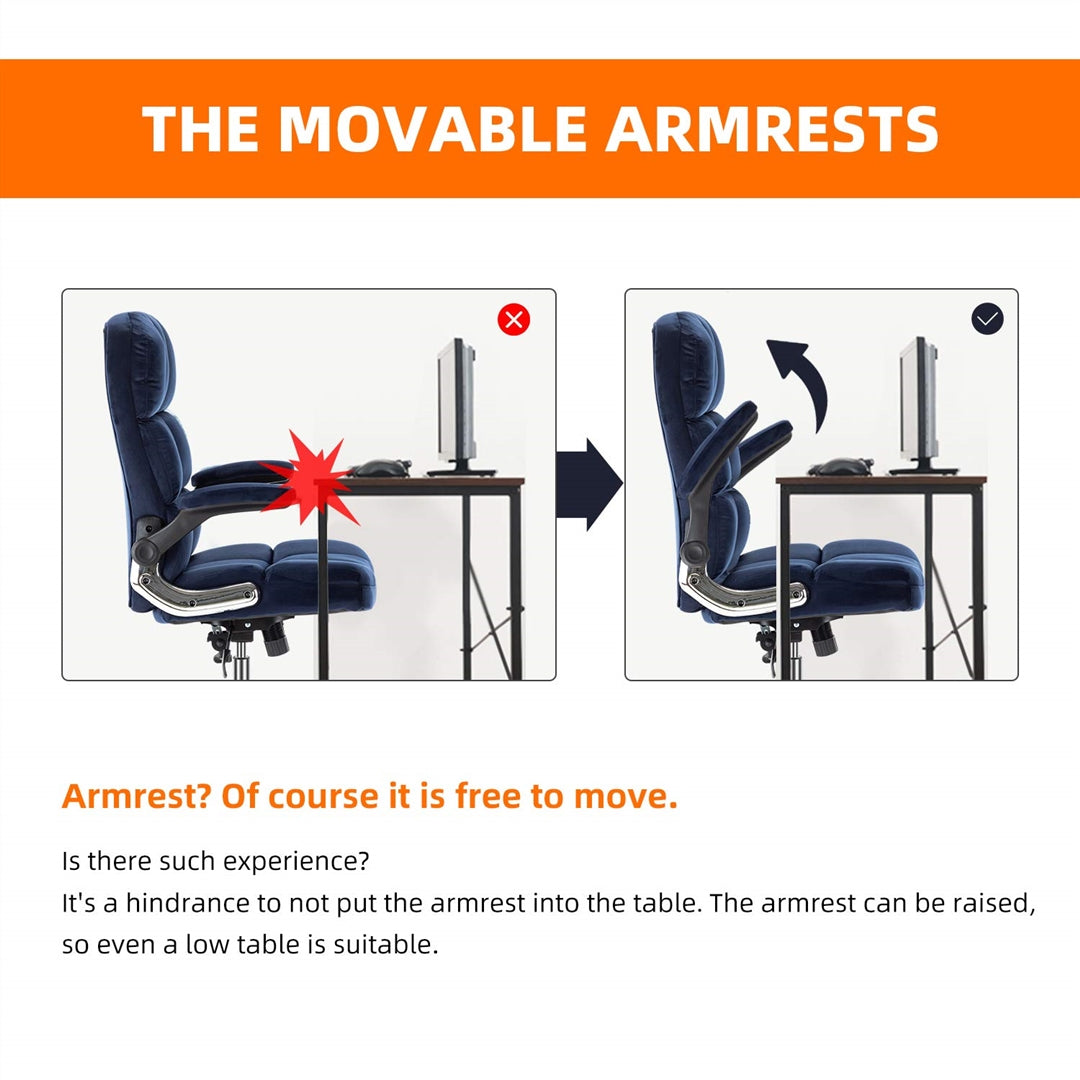 THE MOVABLE ARMRESTS

Armrest? Of course it is free to move.

Is there such experience?
It's a hindrance to not put the armrest into the table. The armrest can be raised, so even a low table is suitable.