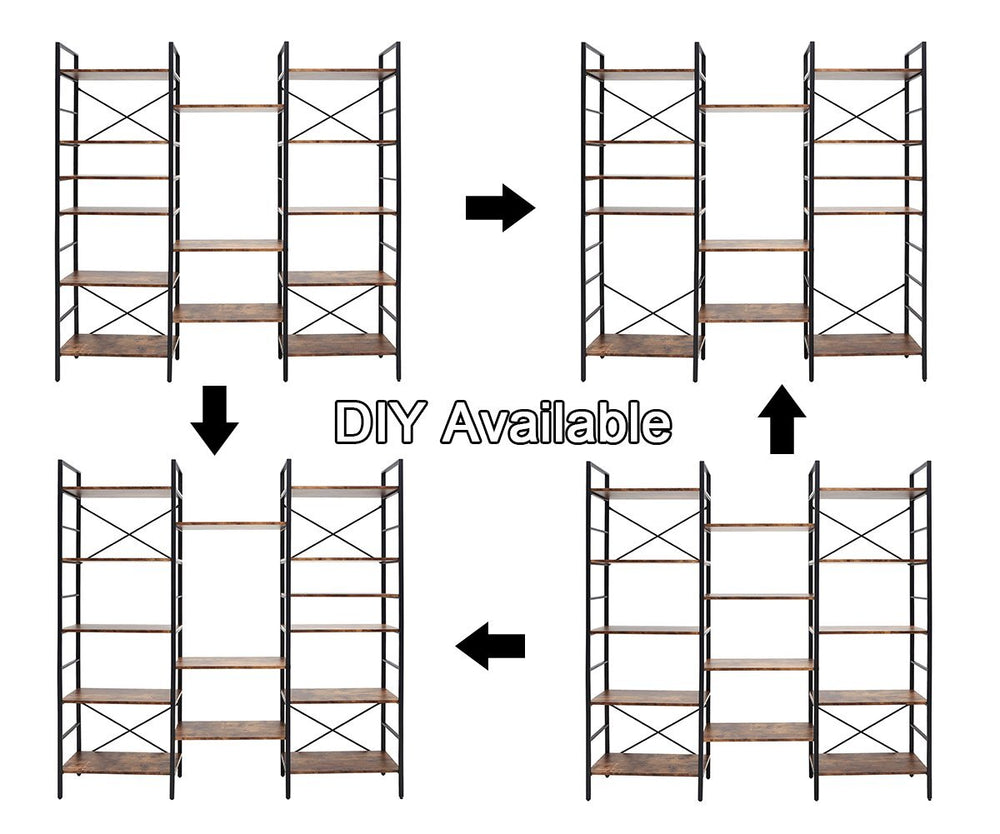 DIY Available